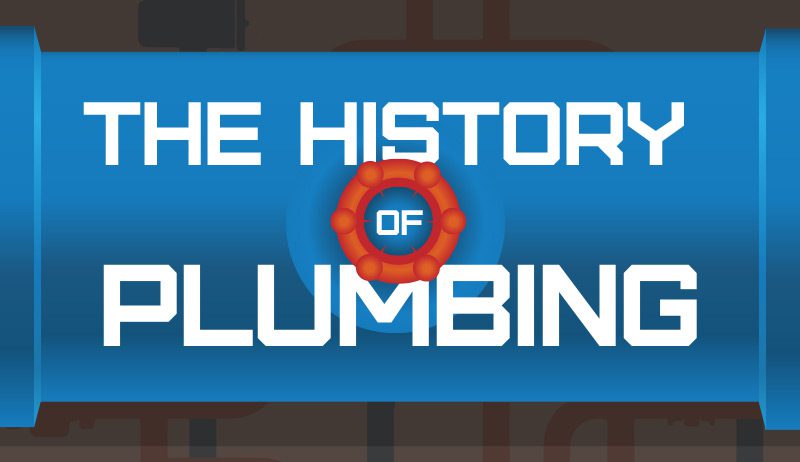 THE HISTORY
OF
PLUMBING